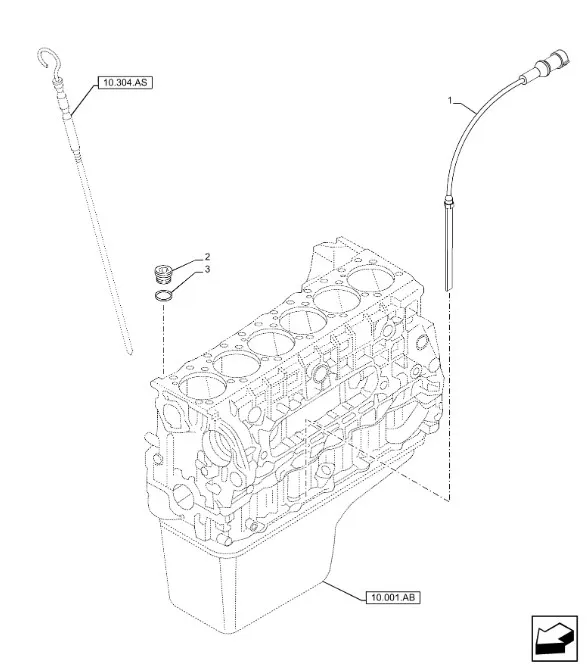 10.304.AS

1

2

3

10.001.AB